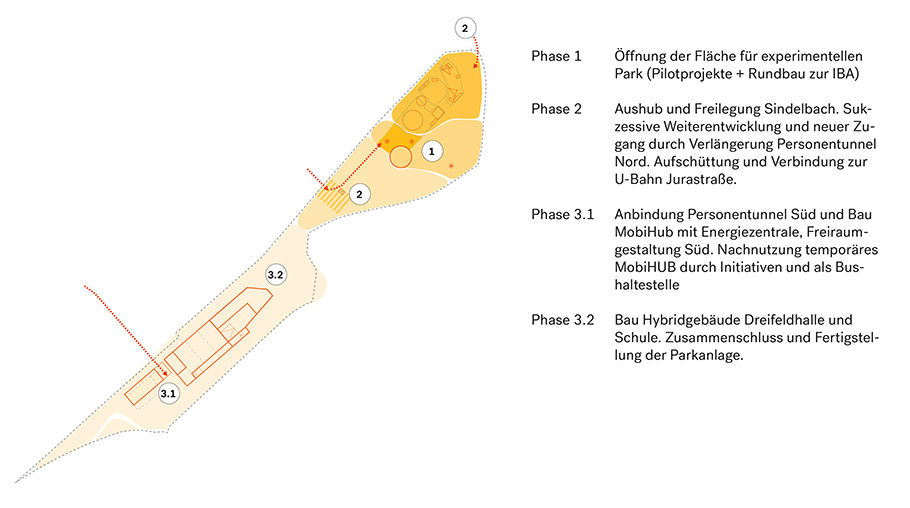 2

1

2

3.2

3.1

Phase 1 Öffnung der Fläche für experimentellen Park (Pilotprojekte + Rundbau zur IBA)

Phase 2 Aushub und Freilegung Sindelbach. Sukzessive Weiterentwicklung und neuer Zugang durch Verlängerung Personentunnel Nord. Aufschüttung und Verbindung zur U-Bahn Jurastraße.

Phase 3.1 Anbindung Personentunnel Süd und Bau MobiHub mit Energiezentrale, Freiraumgestaltung Süd. Nachnutzung temporäres MobiHUB durch Initiativen und als Bushaltestelle

Phase 3.2 Bau Hybridgebäude Dreifeldhalle und Schule. Zusammenschluss und Fertigstellung der Parkanlage.